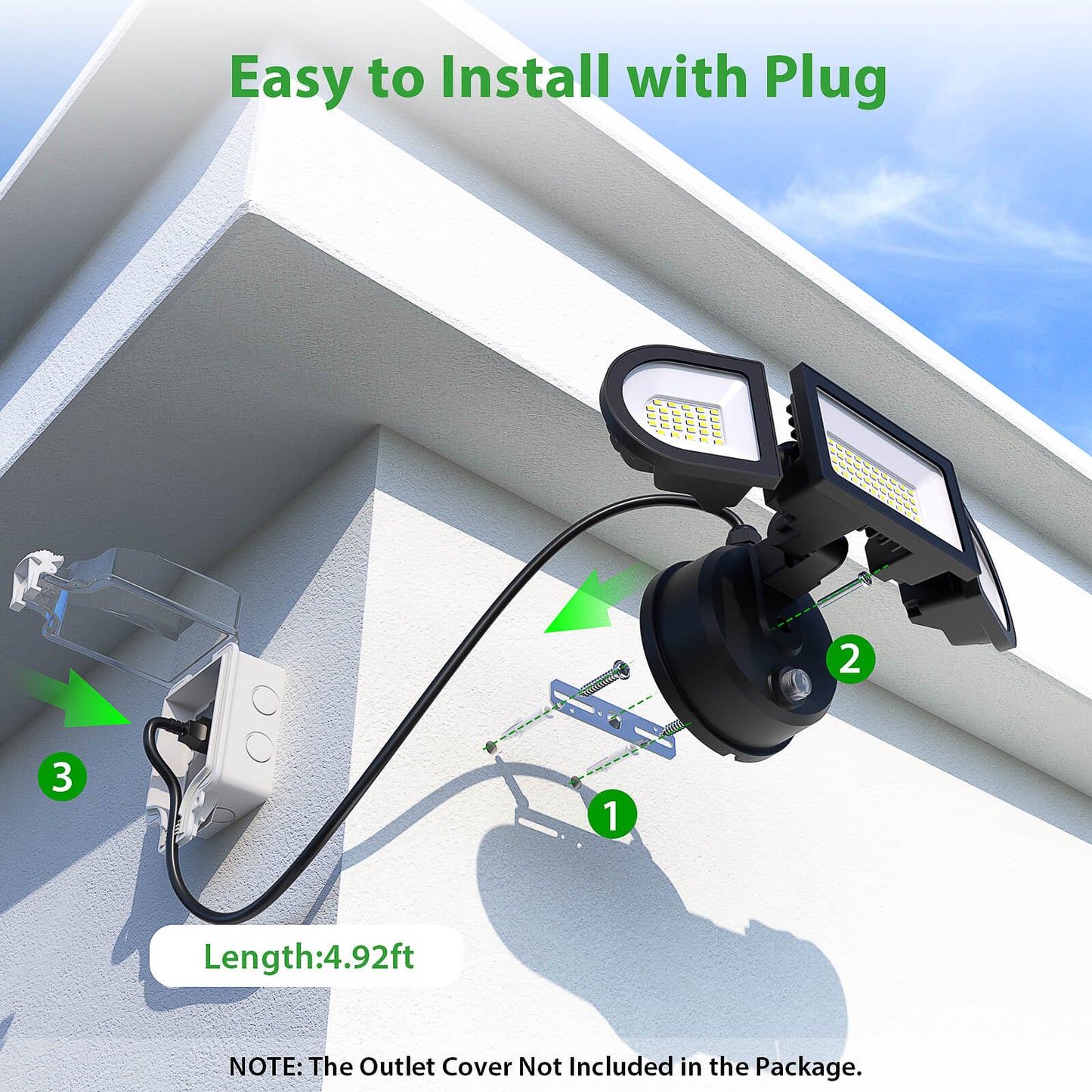 Easy to Install with Plug

2

3

1

Length:4.92ft

NOTE: The Outlet Cover Not Included in the Package.