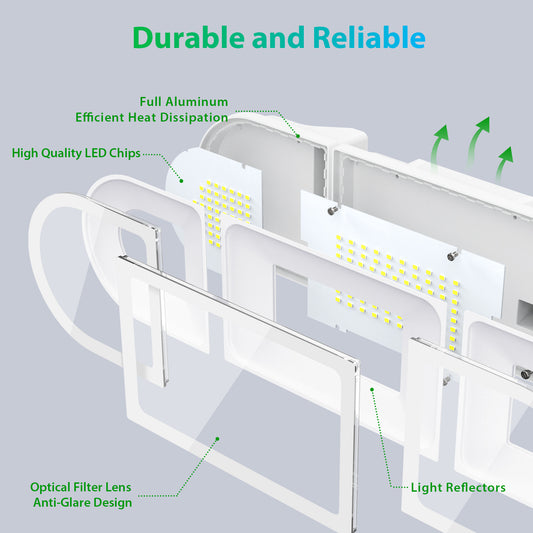 Durable and Reliable

Full Aluminum
Efficient Heat Dissipation

High Quality LED Chips

Optical Filter Lens
Anti-Glare Design

Light Reflectors