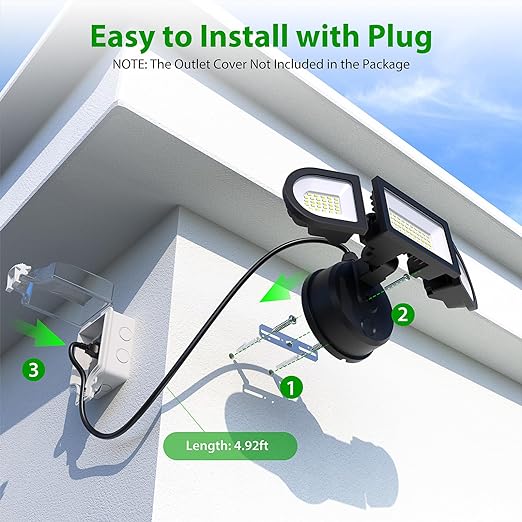 Easy to Install with Plug

NOTE: The Outlet Cover Not Included in the Package

2

3

1

Length: 4.92ft